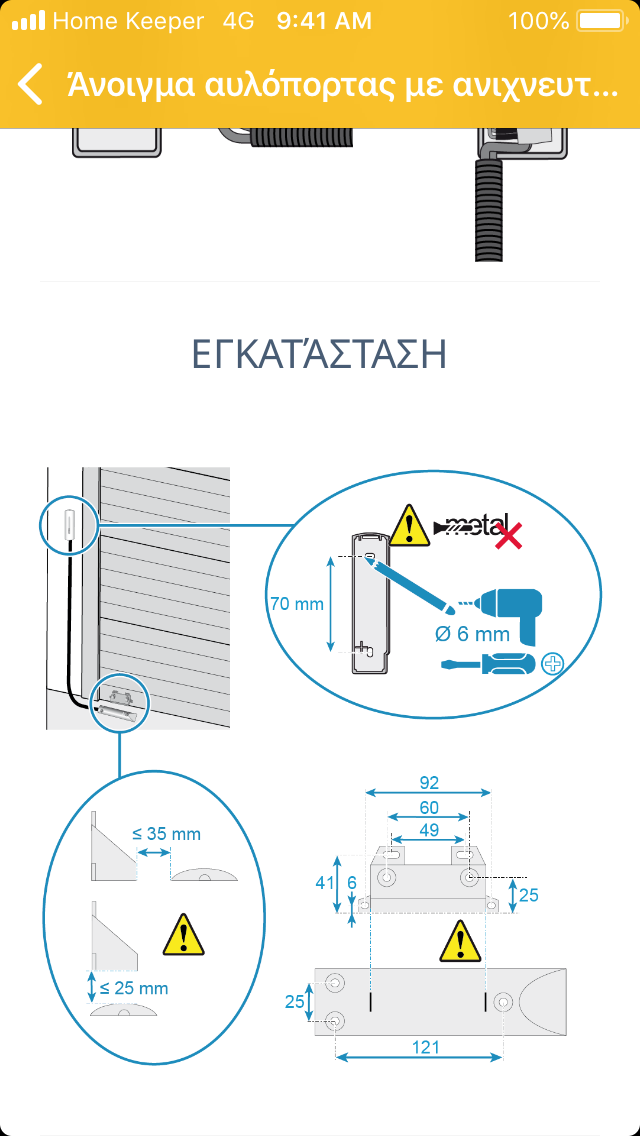 Home Keeper 4G 9:41 AM 100%

Άνοιγμα αυλόπορτας με ανιχνευτ...

ΕΓΚΑΤΆΣΤΑΣΗ

metal

70 mm

Ø 6 mm

≤ 35 mm

≤ 25 mm

92

60

49

41

6

25

25

121